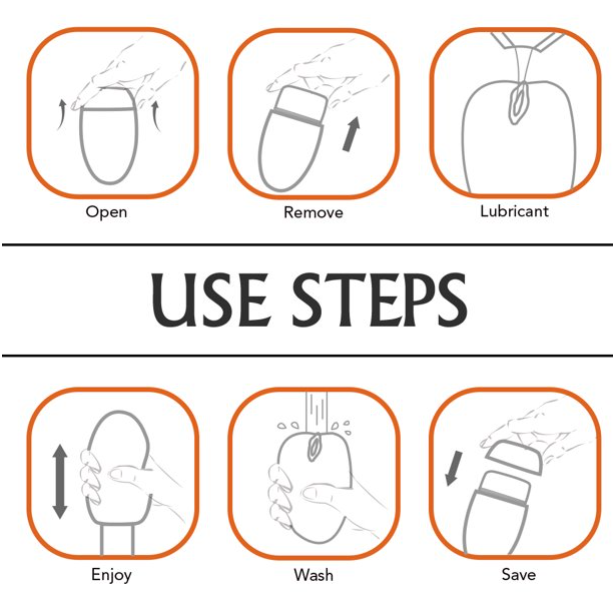 Open

Remove

Lubricant

USE STEPS

Enjoy

Wash

Save